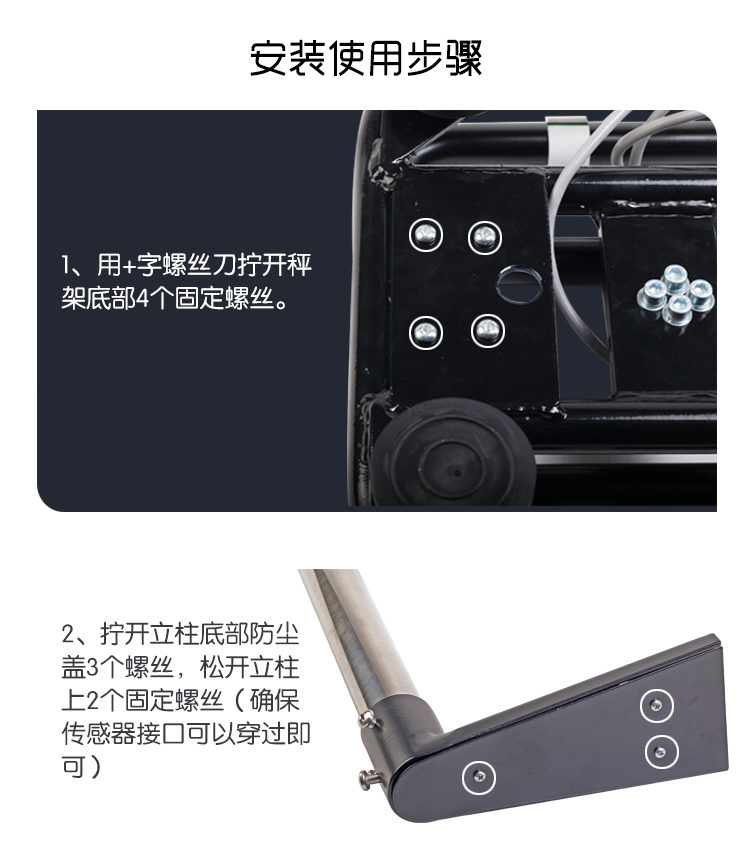 安装使用步骤

1、用+字螺丝刀拧开秤架底部4个固定螺丝。

2、拧开立柱底部防尘盖3个螺丝，松开立柱上2个固定螺丝（确保传感器接口可以穿过即可）